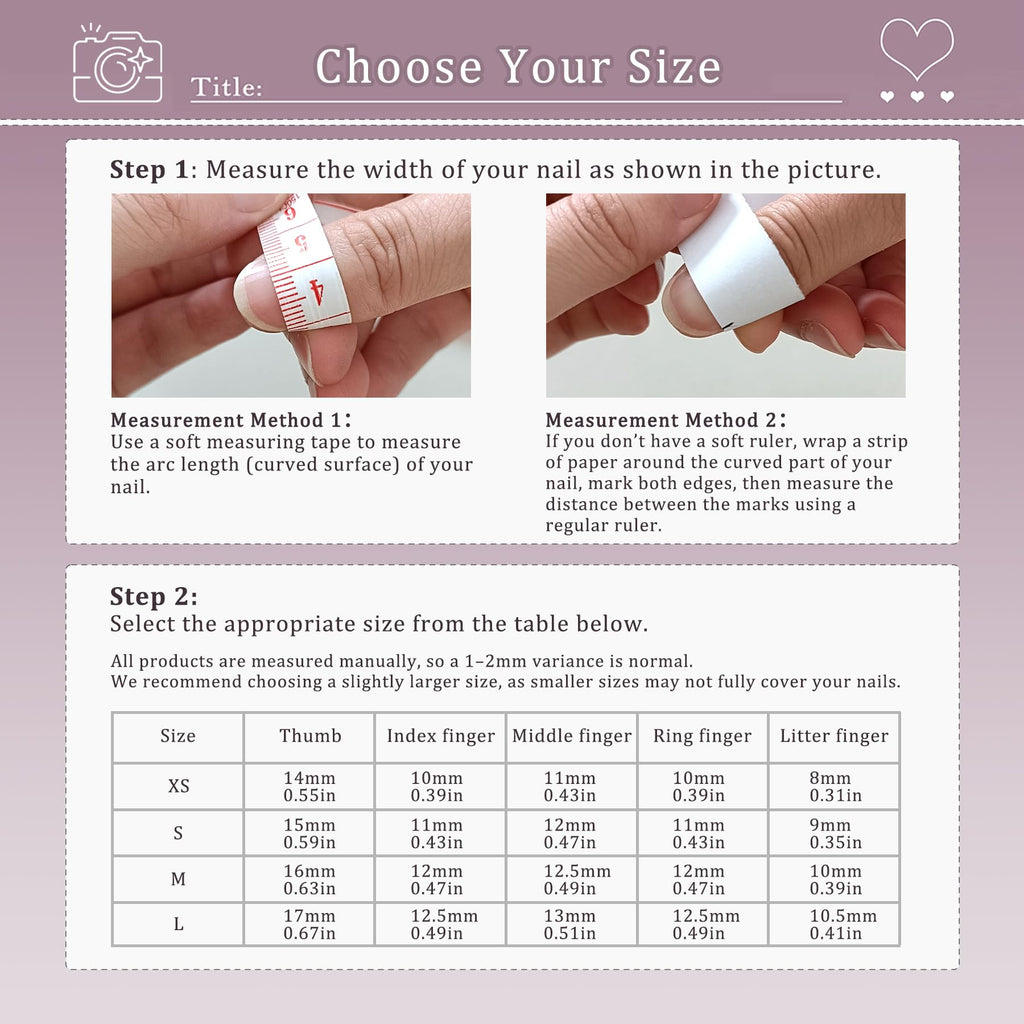 Title: Choose Your Size

Step 1: Measure the width of your nail as shown in the picture.

6 5 4

Measurement Method 1:
Use a soft measuring tape to measure the arc length (curved surface) of your nail.

Measurement Method 2:
If you don't have a soft ruler, wrap a strip of paper around the curved part of your nail, mark both edges, then measure the distance between the marks using a regular ruler.

Step 2:
Select the appropriate size from the table below.

All products are measured manually, so a 1–2mm variance is normal.
We recommend choosing a slightly larger size, as smaller sizes may not fully cover your nails.

| Size | Thumb | Index finger | Middle finger | Ring finger | Litter finger |
|---|---|---|---|---|---|
| XS | 14mm 0.55in | 10mm 0.39in | 11mm 0.43in | 10mm 0.39in | 8mm 0.31in |
| S | 15mm 0.59in | 11mm 0.43in | 12mm 0.47in | 11mm 0.43in | 9mm 0.35in |
| M | 16mm 0.63in | 12mm 0.47in | 12.5mm 0.49in | 12mm 0.47in | 10mm 0.39in |
| L | 17mm 0.67in | 12.5mm 0.49in | 13mm 0.51in | 12.5mm 0.49in | 10.5mm 0.41in |